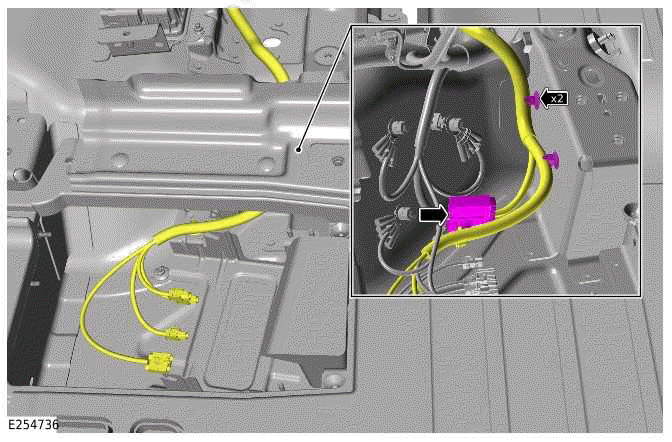 x2

E254736